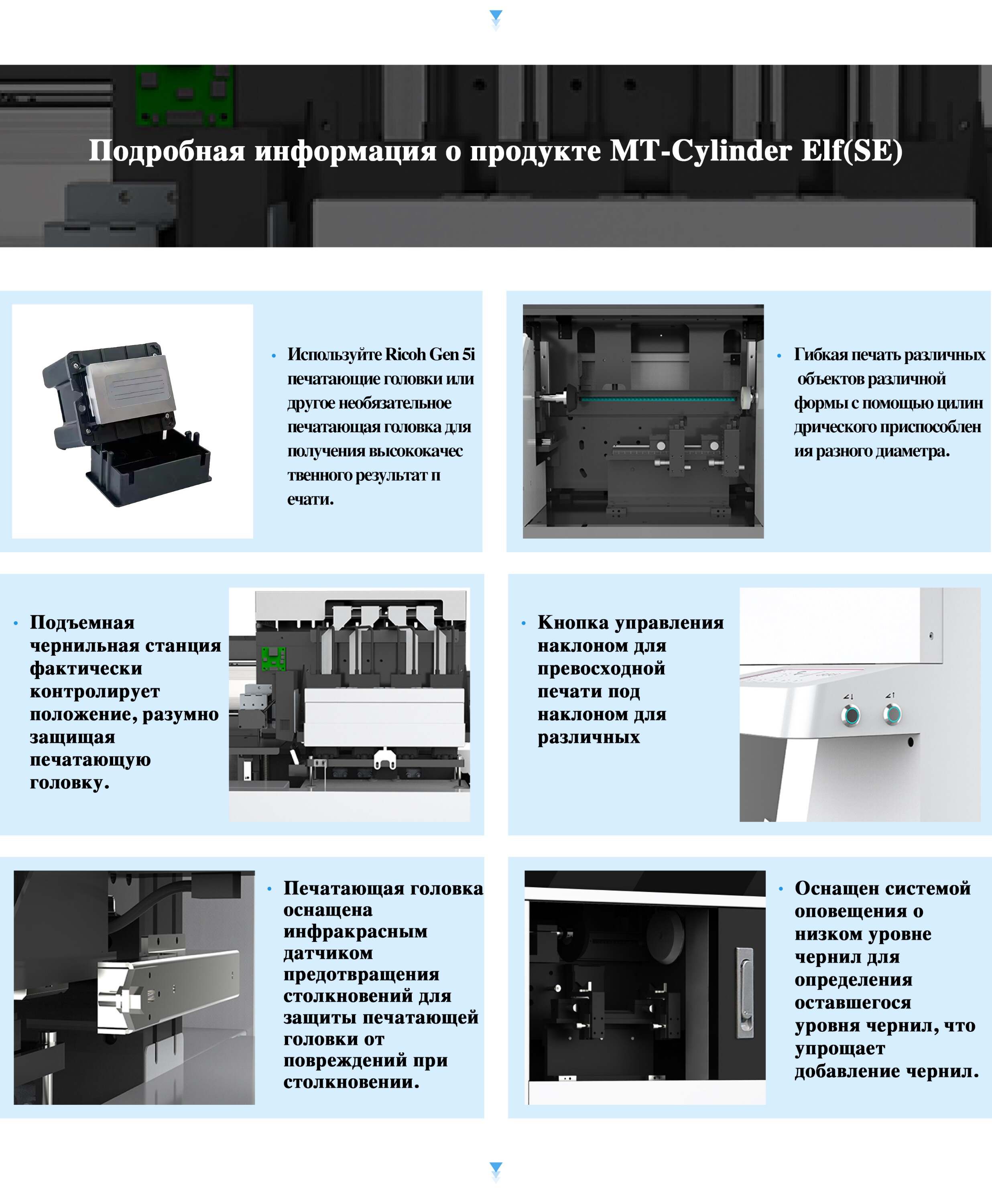 Подробная информация о продукте MT-Cylinder Elf(SE)

• Используйте Ricoh Gen 5i печатающие головки или другое необязательное печатающая головка для получения высококачес твенного результат п ечати.

• Гибкая печать различных объектов различной формы с помощью цилин дрического приспособлен ия разного диаметра.

• Подъемная чернильная станция фактически контролирует положение, разумно защищая печатающую головку.

• Кнопка управления наклоном для превосходной печати под наклоном для различных

• Печатающая головка оснащена инфракрасным датчиком предотвращения столкновений для защиты печатающей головки от повреждений при столкновении.

• Оснащен системой оповещения о низком уровне чернил для определения оставшегося уровня чернил, что упрощает добавление чернил.