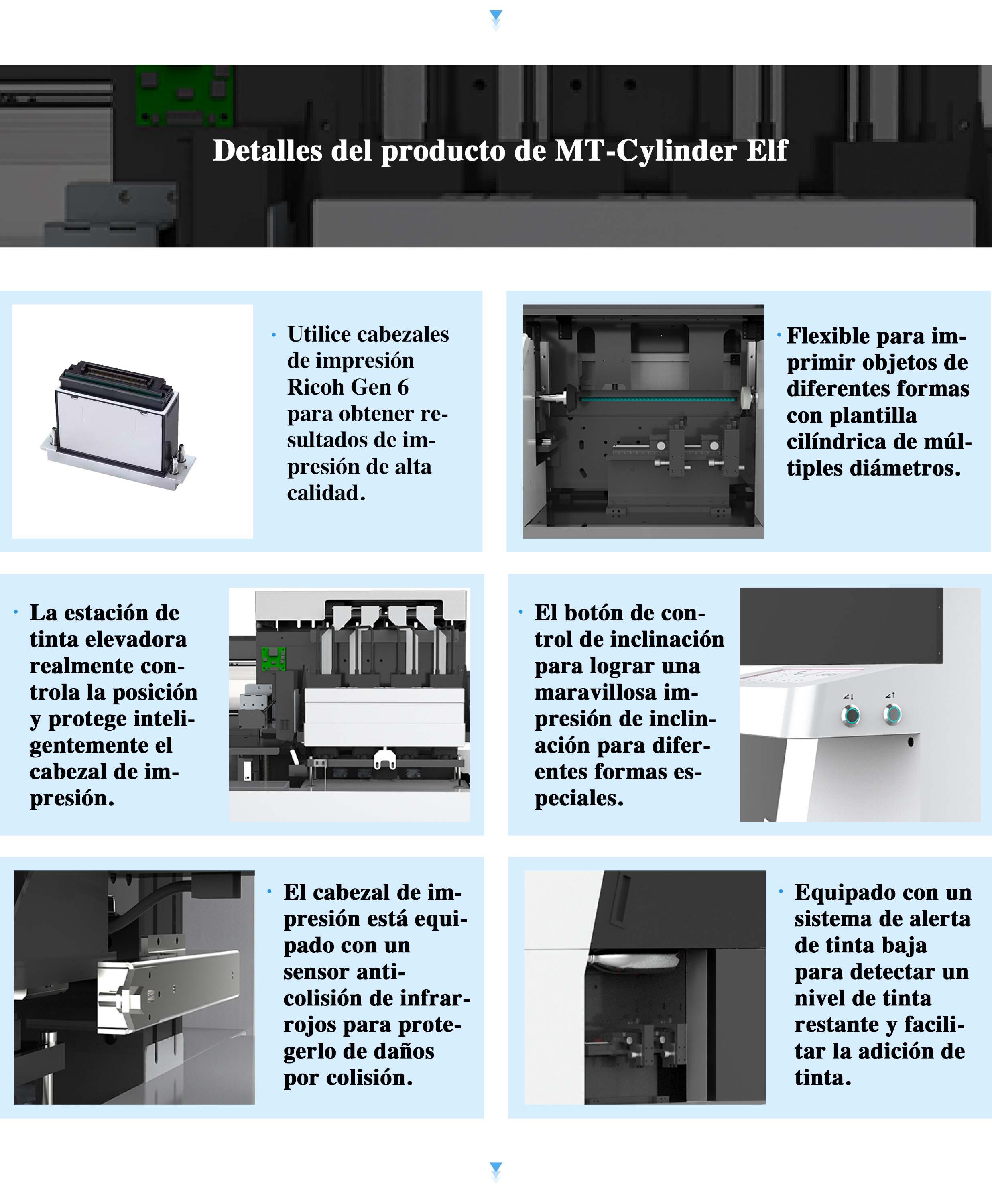 Detalles del producto de MT-Cylinder Elf

· Utilice cabezales de impresión Ricoh Gen 6 para obtener resultados de impresión de alta calidad.

· Flexible para imprimir objetos de diferentes formas con plantilla cilíndrica de múltiples diámetros.

· La estación de tinta elevadora realmente controla la posición y protege inteligentemente el cabezal de impresión.

· El botón de control de inclinación para lograr una maravillosa impresión de inclinación para diferentes formas especiales.

· El cabezal de impresión está equipado con un sensor anticolisión de infrarrojos para protegerlo de daños por colisión.

· Equipado con un sistema de alerta de tinta baja para detectar un nivel de tinta restante y facilitar la adición de tinta.