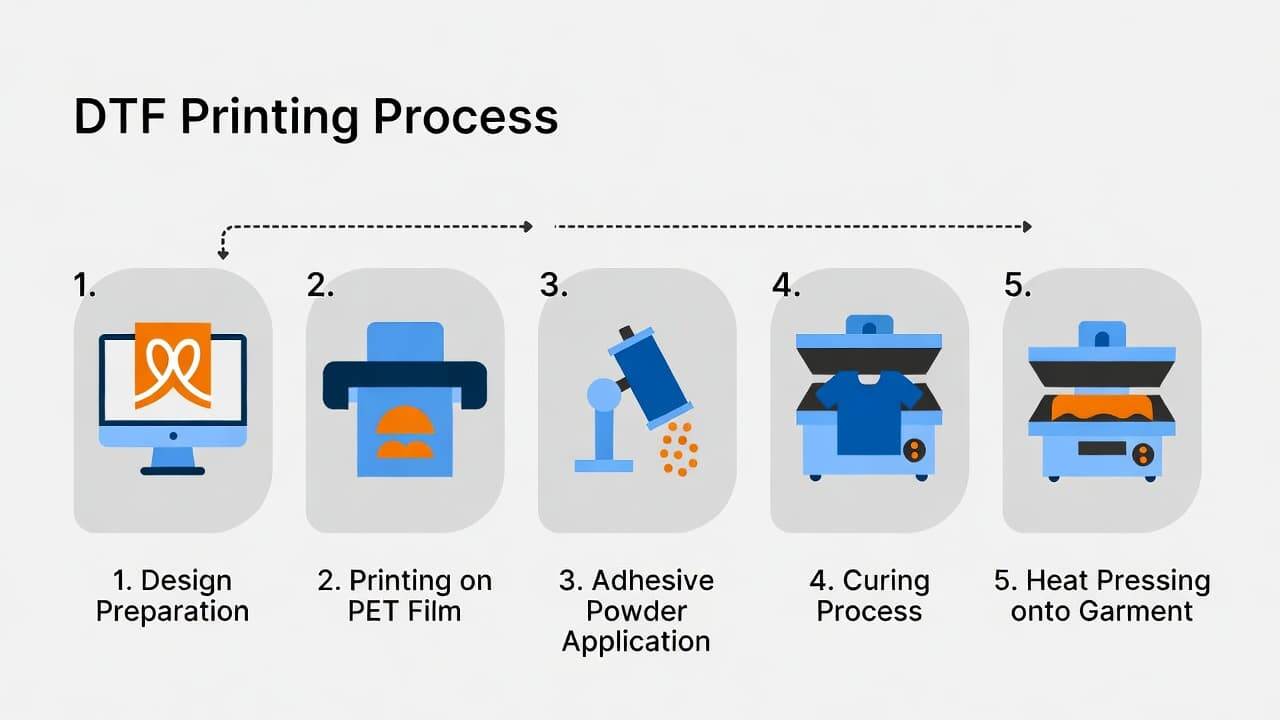 DTF Printing Process

1.

2.

3.

4.

5.

1. Design Preparation

2. Printing on PET Film

3. Adhesive Powder Application

4. Curing Process

5. Heat Pressing onto Garment